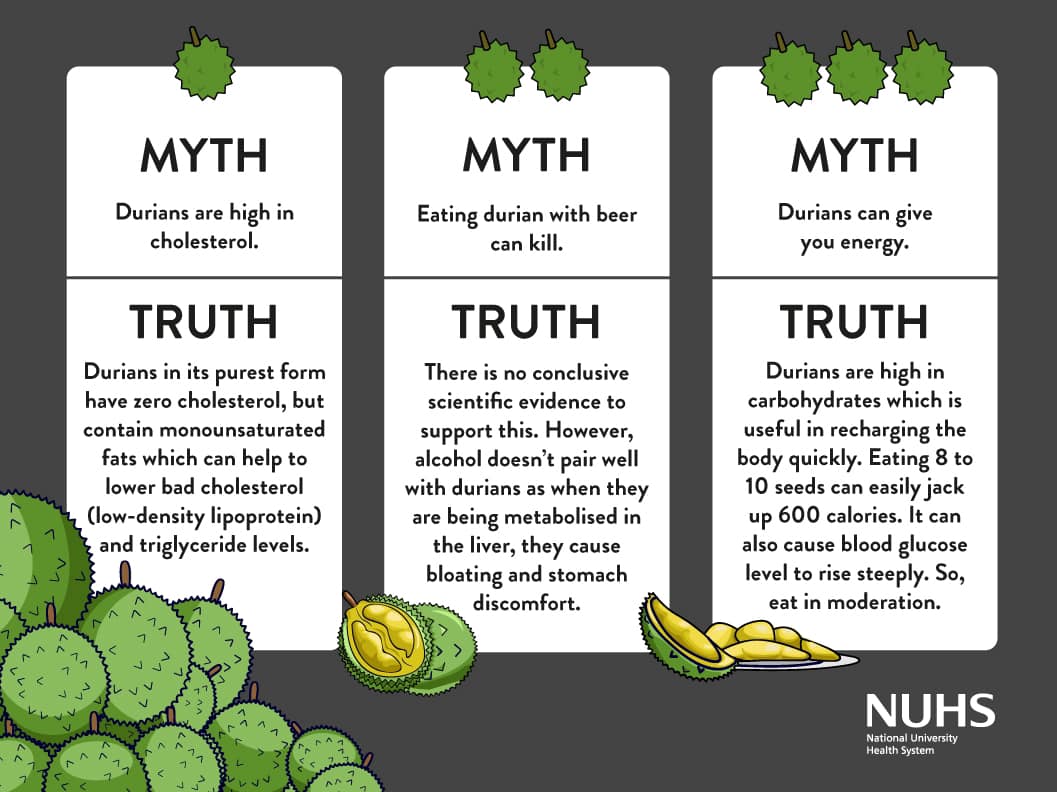 MYTH

Durians are high in cholesterol.

TRUTH

Durians in its purest form have zero cholesterol, but contain monounsaturated fats which can help to lower bad cholesterol (low-density lipoprotein) and triglyceride levels.

MYTH

Eating durian with beer can kill.

TRUTH

There is no conclusive scientific evidence to support this. However, alcohol doesn't pair well with durians as when they are being metabolised in the liver, they cause bloating and stomach discomfort.

MYTH

Durians can give you energy.

TRUTH

Durians are high in carbohydrates which is useful in recharging the body quickly. Eating 8 to 10 seeds can easily jack up 600 calories. It can also cause blood glucose level to rise steeply. So, eat in moderation.

NUHS
National University Health System